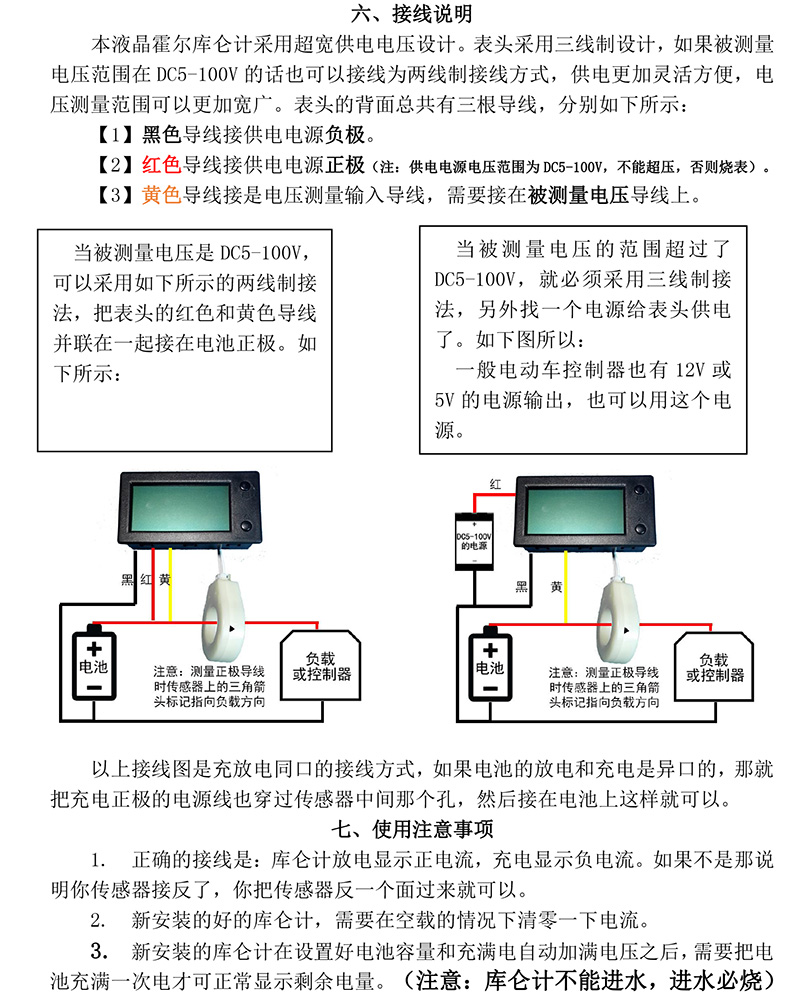 六、接线说明

本液晶霍尔库仑计采用超宽供电电压设计。表头采用三线制设计，如果被测量电压范围在 DC5-100V 的话也可以接线为两线制接线方式，供电更加灵活方便，电压测量范围可以更加宽广。表头的背面总共有三根导线，分别如下所示：

【1】黑色导线接供电电源负极。

【2】红色导线接供电电源正极（注：供电电源电压范围为 DC5-100V，不能超压，否则烧表）。

【3】黄色导线接是电压测量输入导线，需要接在被测量电压导线上。

当被测量电压是 DC5-100V，可以采用如下所示的两线制接法，把表头的红色和黄色导线并联在一起接在电池正极。如下所示：

当被测量电压的范围超过了 DC5-100V，就必须采用三线制接法，另外找一个电源给表头供电了。如下图所以：

一般电动车控制器也有 12V 或 5V 的电源输出，也可以用这个电源。

黑 红 黄

电池

注意：测量正极导线时传感器上的三角箭头标记指向负载方向

负载或控制器

红

DC5-100V 的电源

黑 黄

电池

注意：测量正极导线时传感器上的三角箭头标记指向负载方向

负载或控制器

以上接线图是充放电同口的接线方式，如果电池的放电和充电是异口的，那就把充电正极的电源线也穿过传感器中间那个孔，然后接在电池上这样就可以。

七、使用注意事项

1. 正确的接线是：库仑计放电显示正电流，充电显示负电流。如果不是那说明你传感器接反了，你把传感器反一个面过来就可以。

2. 新安装的好的库仑计，需要在空载的情况下清零一下电流。

3. 新安装的库仑计在设置好电池容量和充满电自动加满电压之后，需要把电池充满一次电才可正常显示剩余电量。（注意：库仑计不能进水，进水必烧）